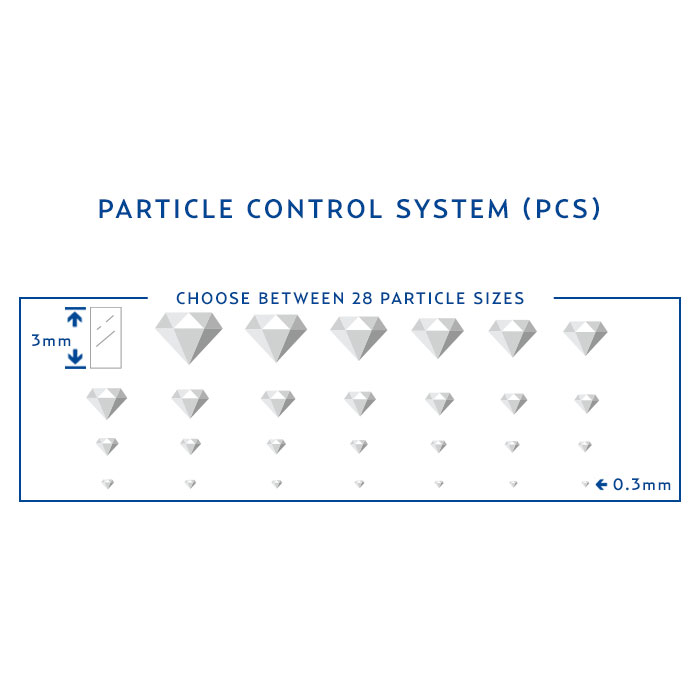 PARTICLE CONTROL SYSTEM (PCS)

CHOOSE BETWEEN 28 PARTICLE SIZES

3mm

0.3mm