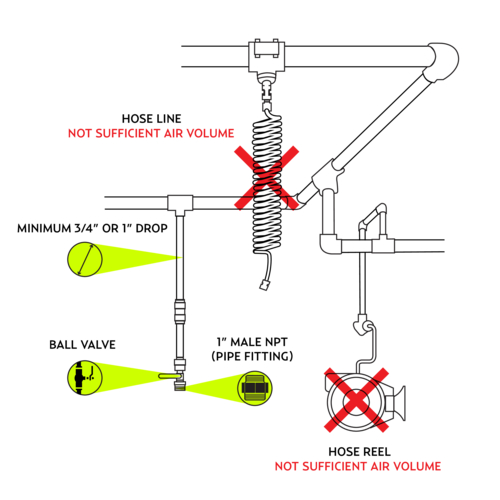 HOSE LINE
NOT SUFFICIENT AIR VOLUME

MINIMUM 3/4" OR 1" DROP

BALL VALVE

1" MALE NPT
(PIPE FITTING)

HOSE REEL
NOT SUFFICIENT AIR VOLUME